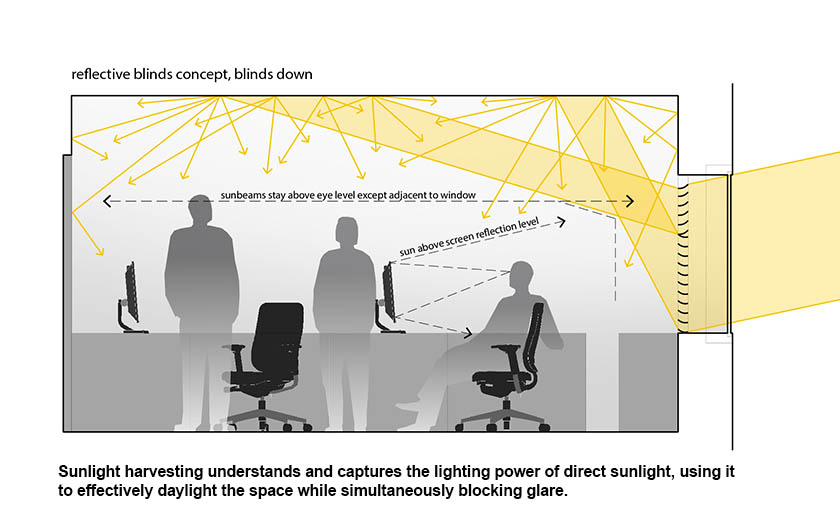 reflective blinds concept, blinds down

sunbeams stay above eye level except adjacent to window

sun above screen reflection level

Sunlight harvesting understands and captures the lighting power of direct sunlight, using it to effectively daylight the space while simultaneously blocking glare.