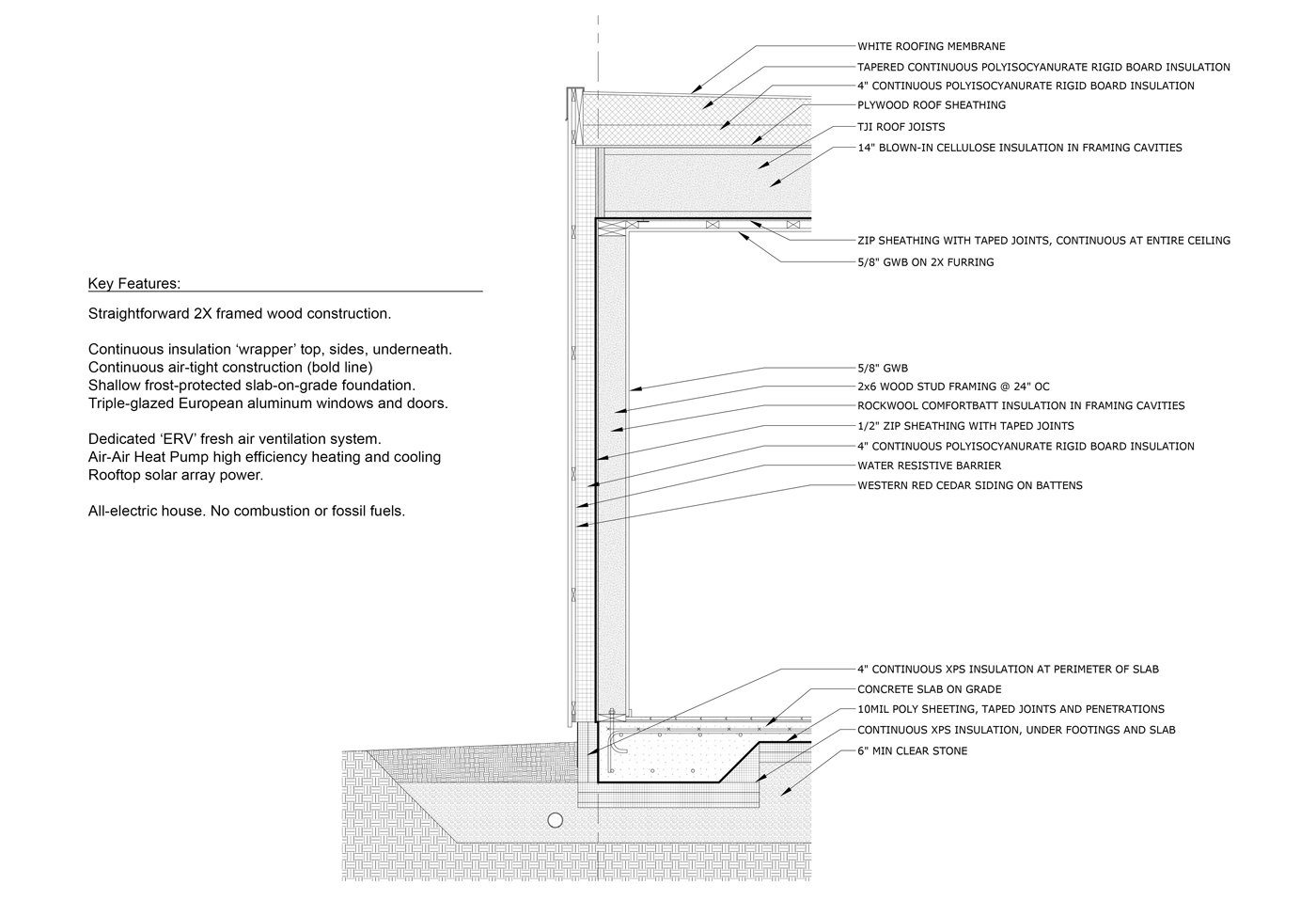 Key Features:

Straightforward 2X framed wood construction.

Continuous insulation 'wrapper' top, sides, underneath.
Continuous air-tight construction (bold line)
Shallow frost-protected slab-on-grade foundation.
Triple-glazed European aluminum windows and doors.

Dedicated 'ERV' fresh air ventilation system.
Air-Air Heat Pump high efficiency heating and cooling
Rooftop solar array power.

All-electric house. No combustion or fossil fuels.

WHITE ROOFING MEMBRANE
TAPERED CONTINUOUS POLYISOCYANURATE RIGID BOARD INSULATION
4" CONTINUOUS POLYISOCYANURATE RIGID BOARD INSULATION
PLYWOOD ROOF SHEATHING
TJI ROOF JOISTS
14" BLOWN-IN CELLULOSE INSULATION IN FRAMING CAVITIES

ZIP SHEATHING WITH TAPED JOINTS, CONTINUOUS AT ENTIRE CEILING
5/8" GWB ON 2X FURRING

5/8" GWB
2x6 WOOD STUD FRAMING @ 24" OC
ROCKWOOL COMFORTBATT INSULATION IN FRAMING CAVITIES
1/2" ZIP SHEATHING WITH TAPED JOINTS
4" CONTINUOUS POLYISOCYANURATE RIGID BOARD INSULATION
WATER RESISTIVE BARRIER
WESTERN RED CEDAR SIDING ON BATTENS

4" CONTINUOUS XPS INSULATION AT PERIMETER OF SLAB
CONCRETE SLAB ON GRADE
10MIL POLY SHEETING, TAPED JOINTS AND PENETRATIONS
CONTINUOUS XPS INSULATION, UNDER FOOTINGS AND SLAB
6" MIN CLEAR STONE